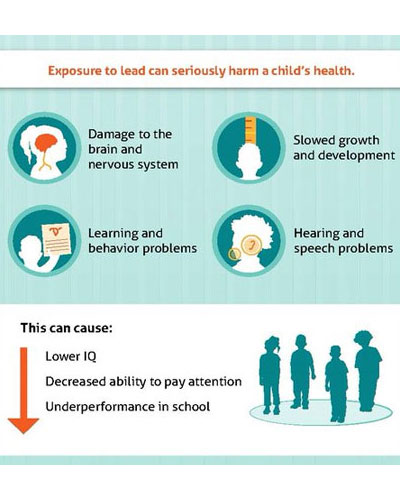 Exposure to lead can seriously harm a child's health.

Damage to the brain and nervous system

Slowed growth and development

Learning and behavior problems

Hearing and speech problems

This can cause:

Lower IQ

Decreased ability to pay attention

Underperformance in school